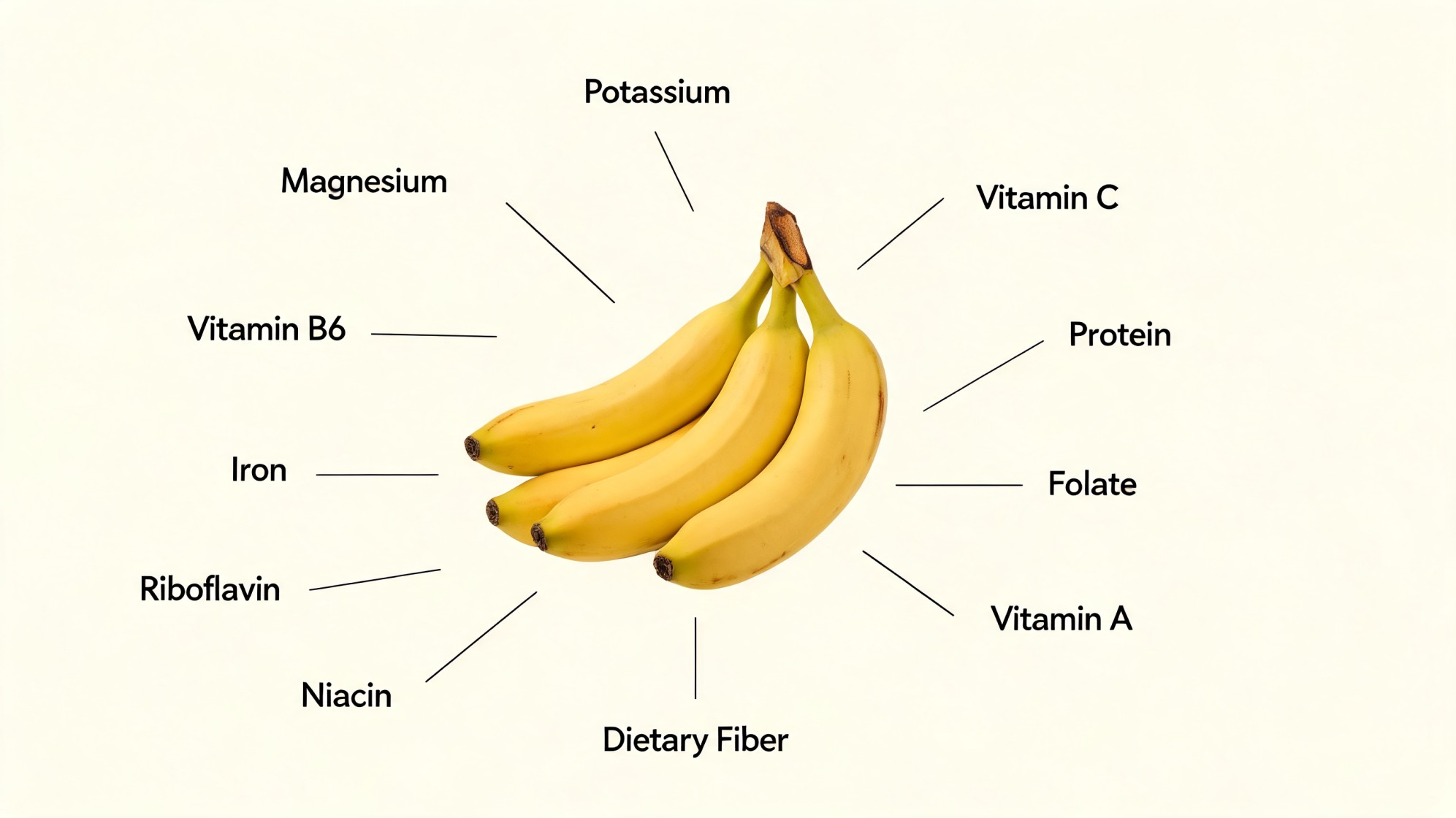 Potassium

Magnesium

Vitamin C

Vitamin B6

Protein

Iron

Folate

Riboflavin

Vitamin A

Niacin

Dietary Fiber